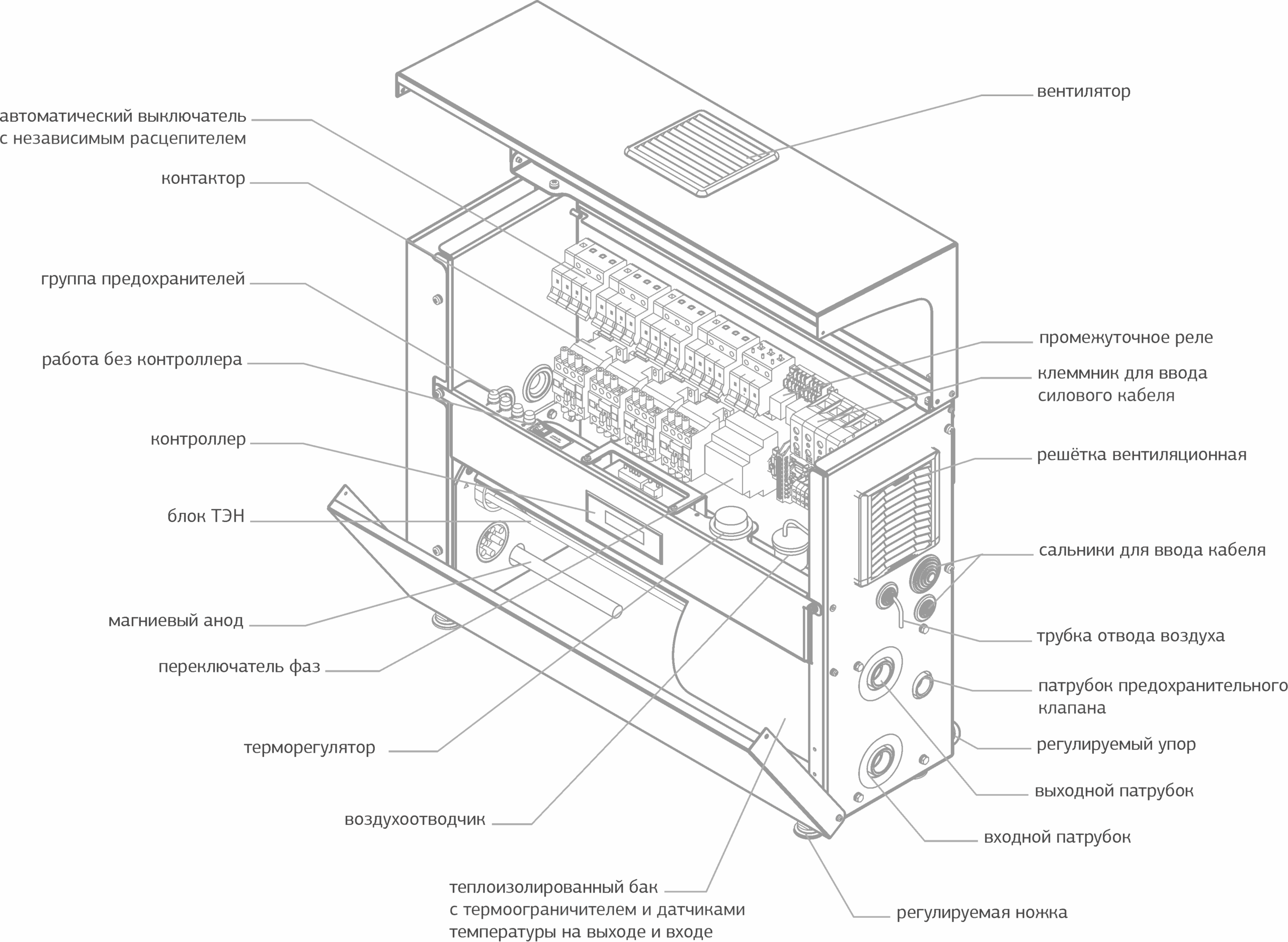 автоматический выключатель
с независимым расцепителем

контактор

группа предохранителей

работа без контроллера

контроллер

блок ТЭН

магниевый анод

переключатель фаз

терморегулятор

воздухоотводчик

теплоизолированный бак
с термоограничителем и датчиками
температуры на выходе и входе

вентилятор

промежуточное реле

клеммник для ввода
силового кабеля

решётка вентиляционная

сальники для ввода кабеля

трубка отвода воздуха

патрубок предохранительного
клапана

регулируемый упор

выходной патрубок

входной патрубок

регулируемая ножка