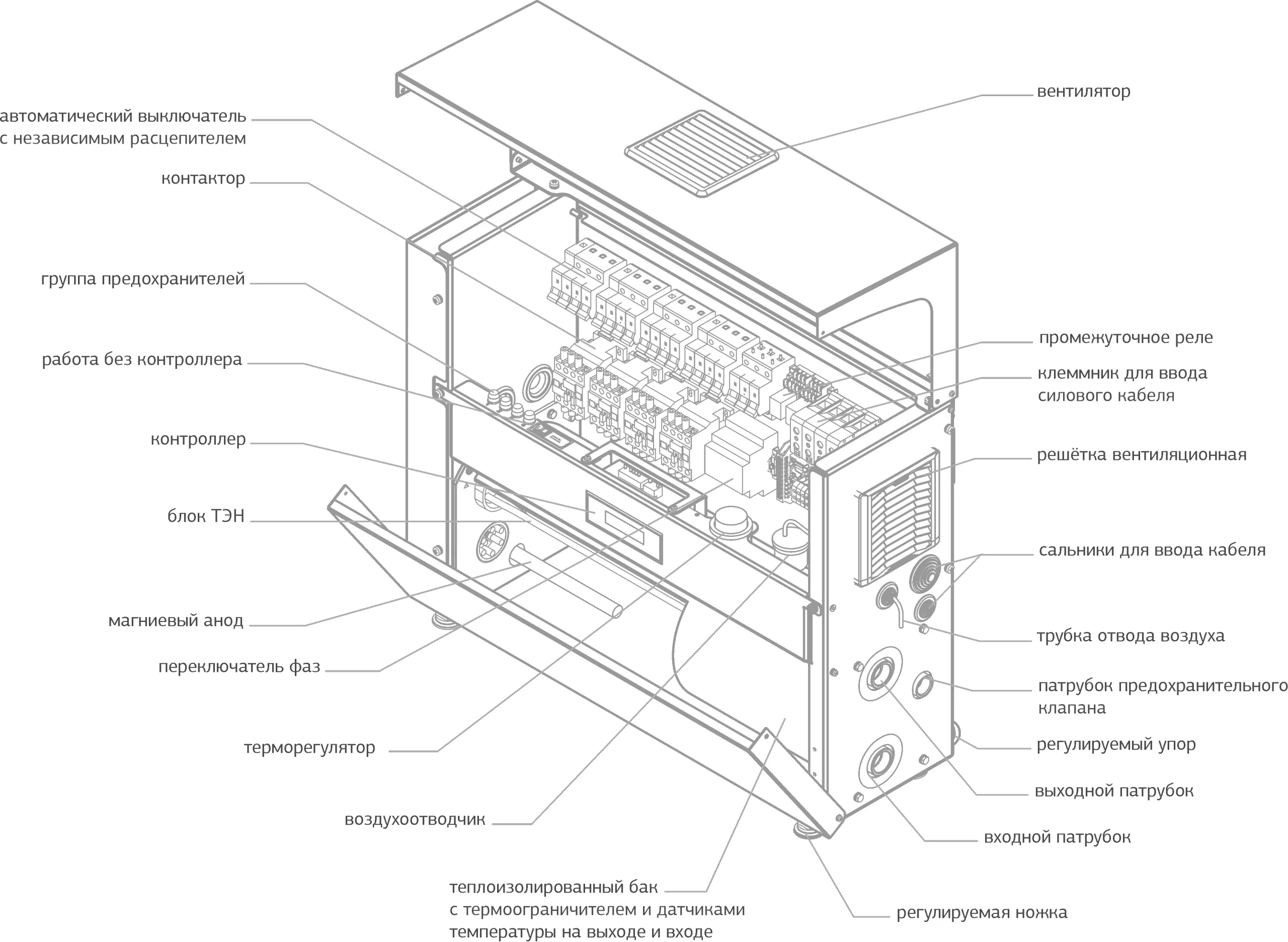 автоматический выключатель с независимым расцепителем

контактор

группа предохранителей

работа без контроллера

контроллер

блок ТЭН

магниевый анод

переключатель фаз

терморегулятор

воздухоотводчик

теплоизолированный бак с термоограничителем и датчиками температуры на выходе и входе

вентилятор

промежуточное реле

клеммник для ввода силового кабеля

решётка вентиляционная

сальники для ввода кабеля

трубка отвода воздуха

патрубок предохранительного клапана

регулируемый упор

выходной патрубок

входной патрубок

регулируемая ножка